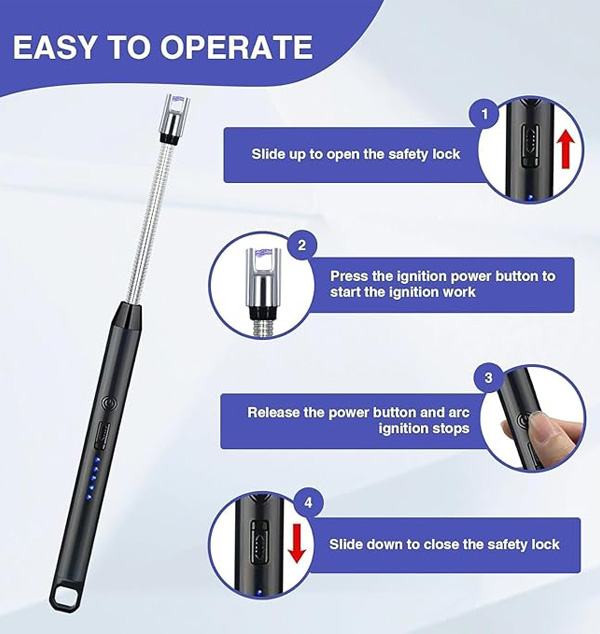 EASY TO OPERATE

1

Slide up to open the safety lock

2

Press the ignition power button to start the ignition work

3

Release the power button and arc ignition stops

4

Slide down to close the safety lock